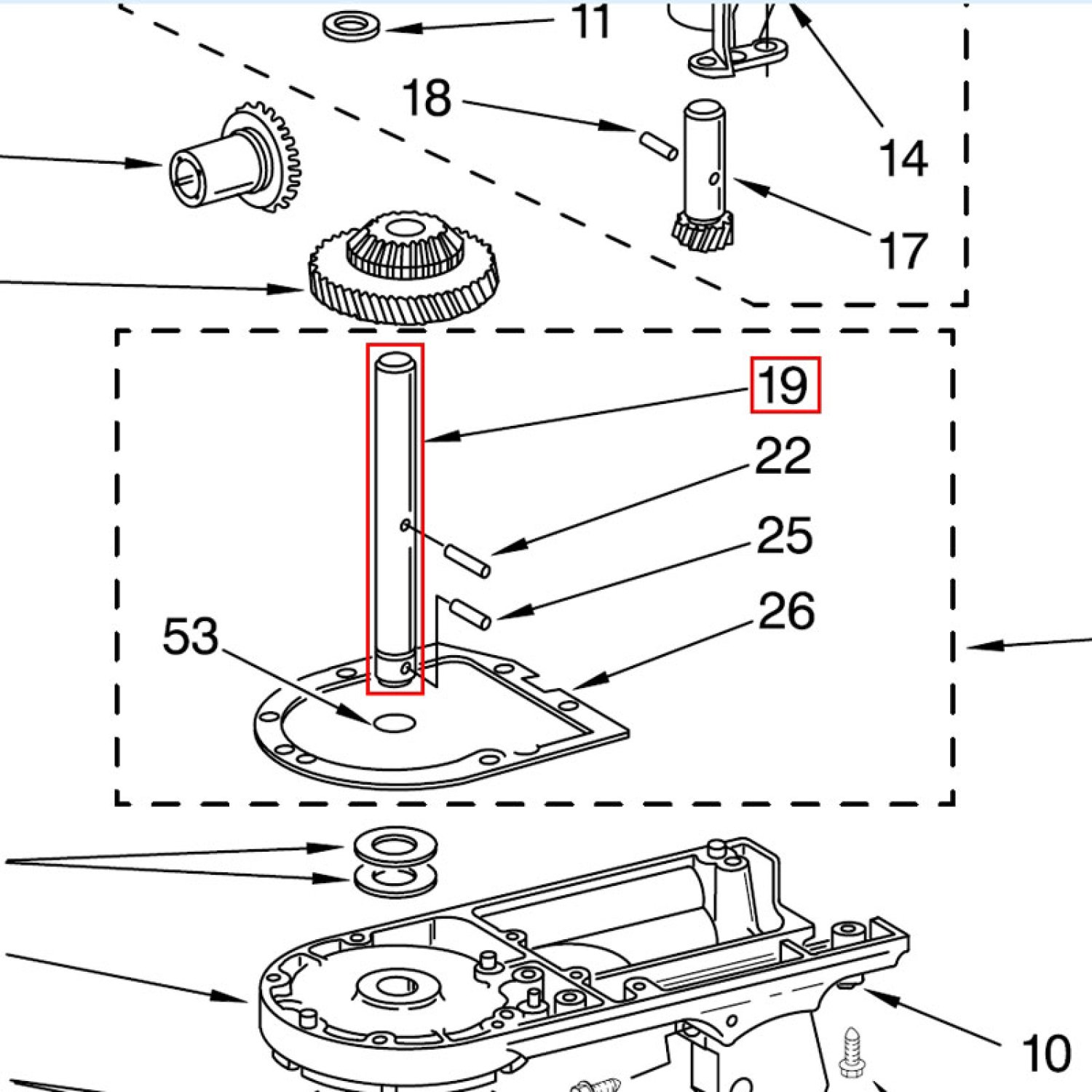 11

18

14

17

19

22

25

26

53

10