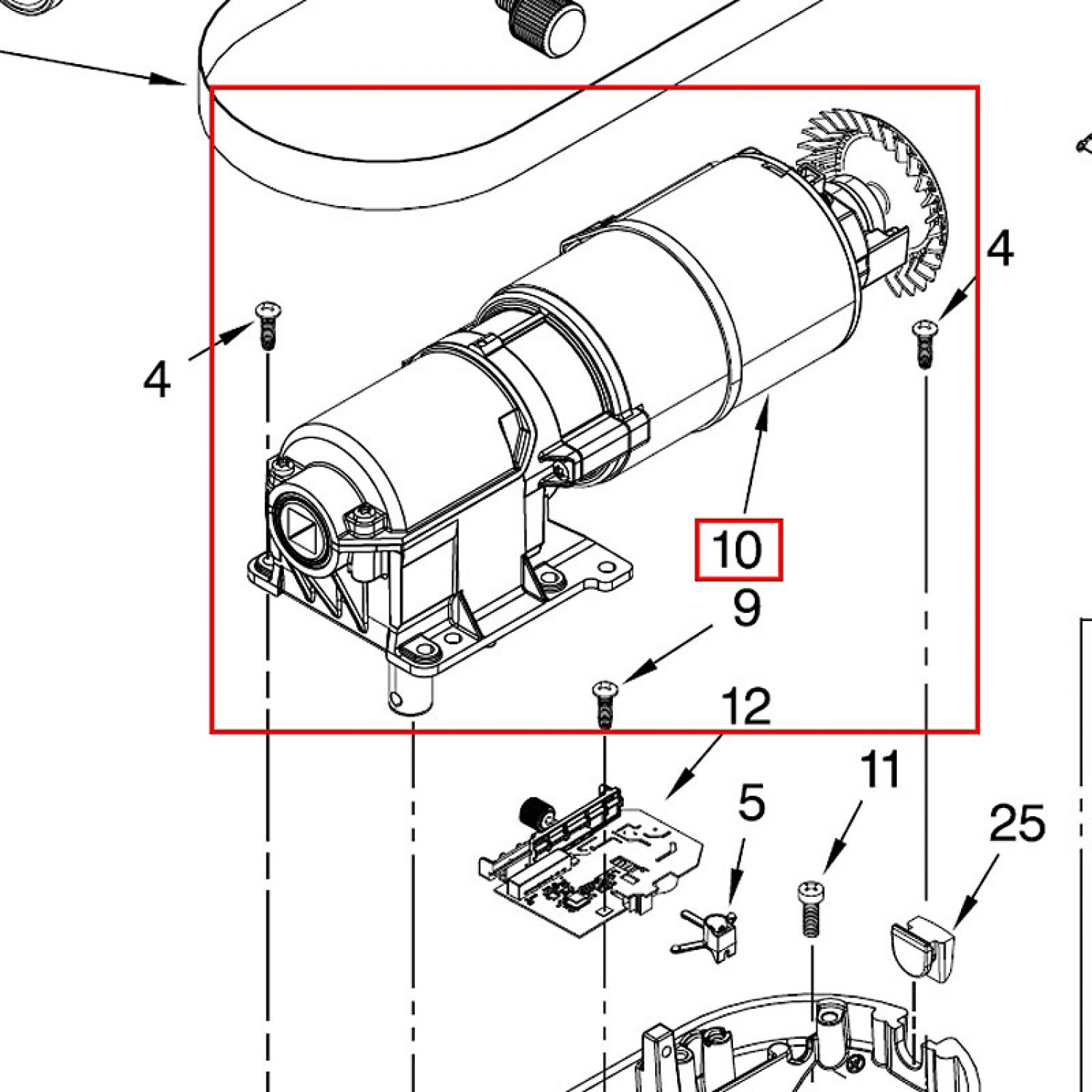 4
4
10
9
12
11
5
25