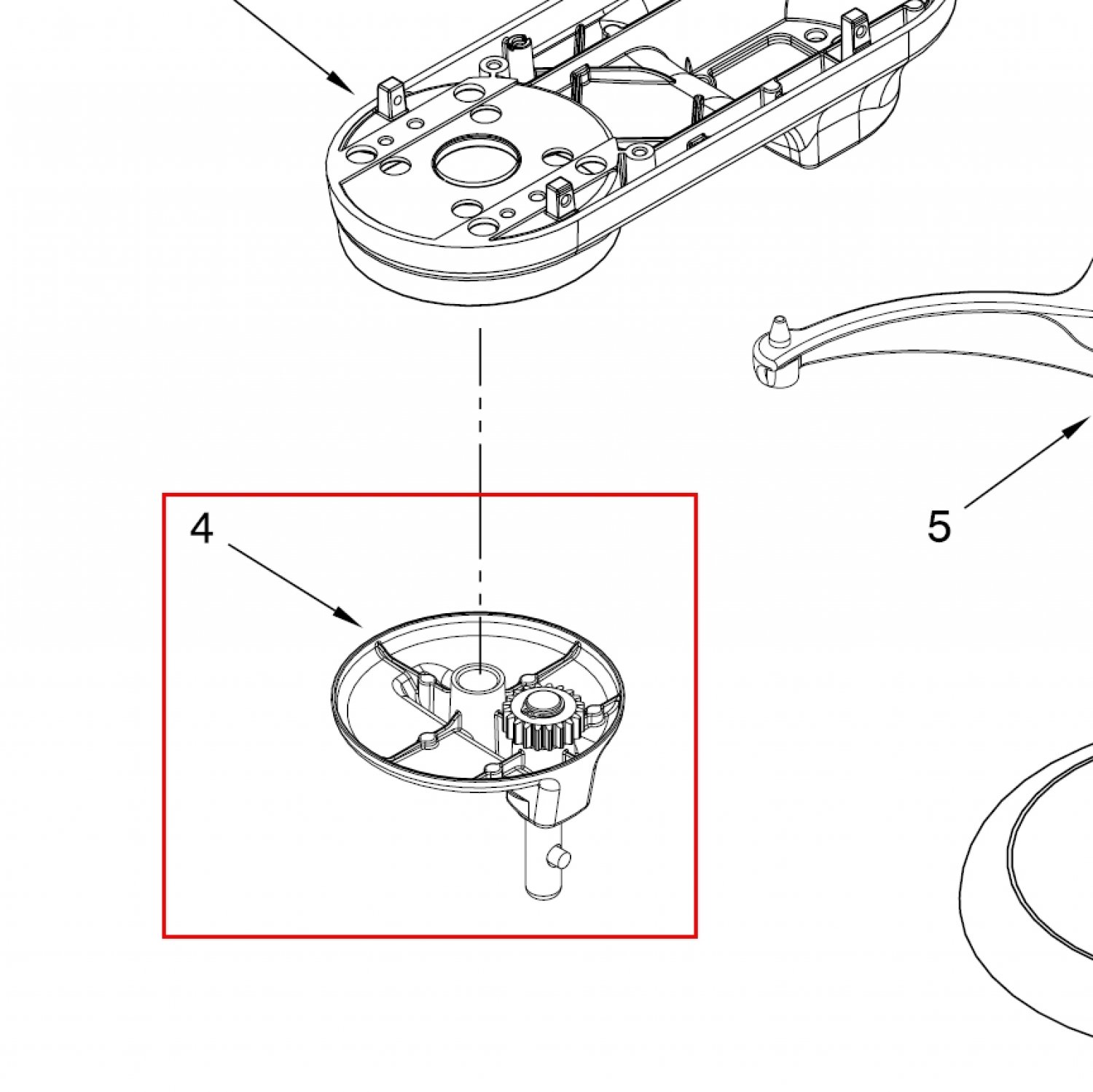 4

5